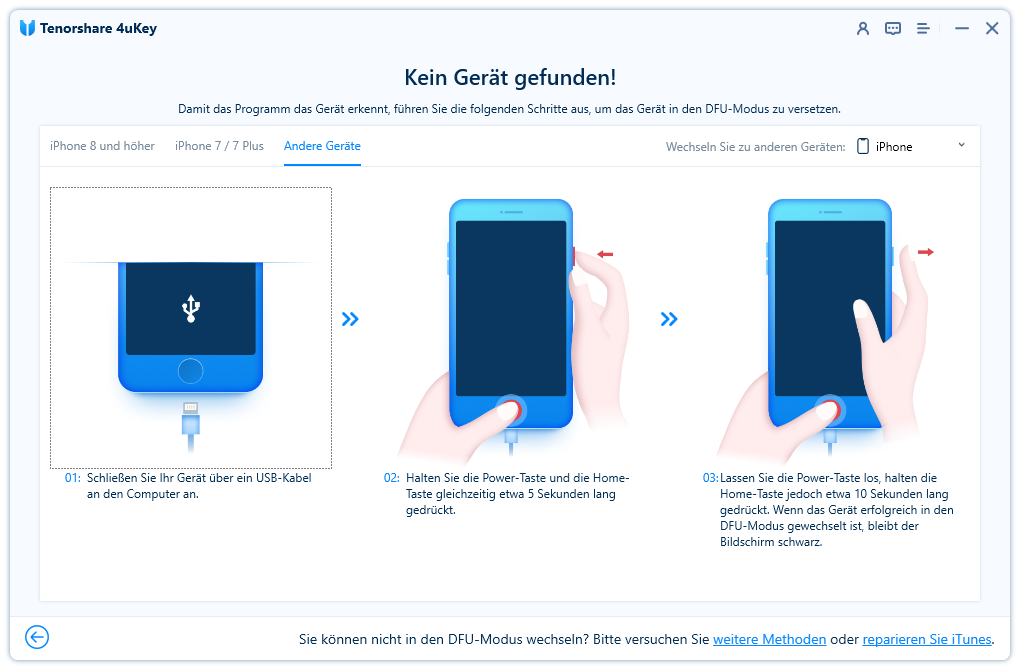 Tenorshare 4uKey

Kein Gerät gefunden!

Damit das Programm das Gerät erkennt, führen Sie die folgenden Schritte aus, um das Gerät in den DFU-Modus zu versetzen.

iPhone 8 und höher iPhone 7 / 7 Plus Andere Geräte

Wechseln Sie zu anderen Geräten: iPhone

01: Schließen Sie Ihr Gerät über ein USB-Kabel an den Computer an.

02: Halten Sie die Power-Taste und die Home-Taste gleichzeitig etwa 5 Sekunden lang gedrückt.

03: Lassen Sie die Power-Taste los, halten die Home-Taste jedoch etwa 10 Sekunden lang gedrückt. Wenn das Gerät erfolgreich in den DFU-Modus gewechselt ist, bleibt der Bildschirm schwarz.

Sie können nicht in den DFU-Modus wechseln? Bitte versuchen Sie weitere Methoden oder reparieren Sie iTunes.