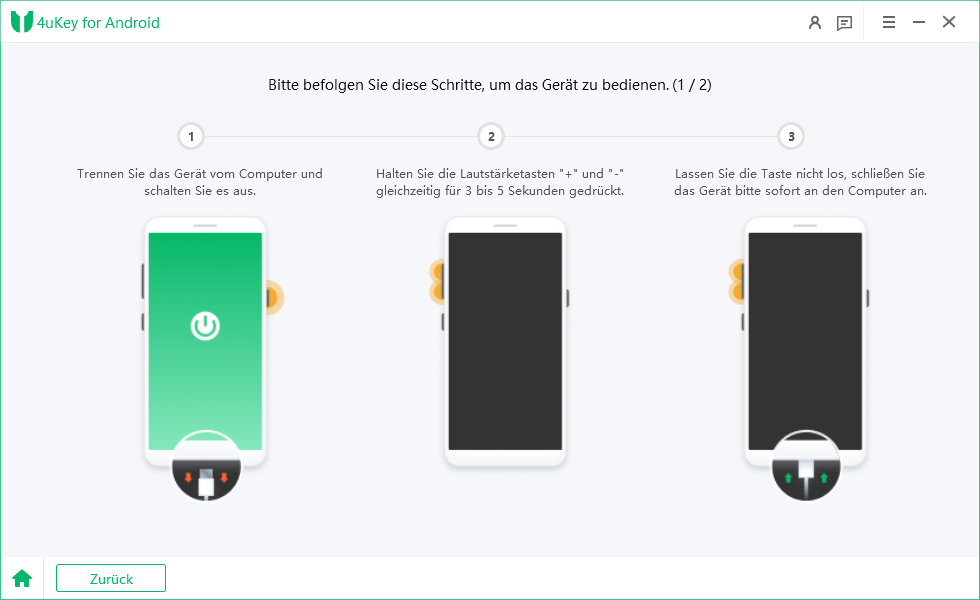 4uKey for Android

Bitte befolgen Sie diese Schritte, um das Gerät zu bedienen. (1 / 2)

1

Trennen Sie das Gerät vom Computer und schalten Sie es aus.

2

Halten Sie die Lautstärketasten "+" und "-" gleichzeitig für 3 bis 5 Sekunden gedrückt.

3

Lassen Sie die Taste nicht los, schließen Sie das Gerät bitte sofort an den Computer an.

Zurück